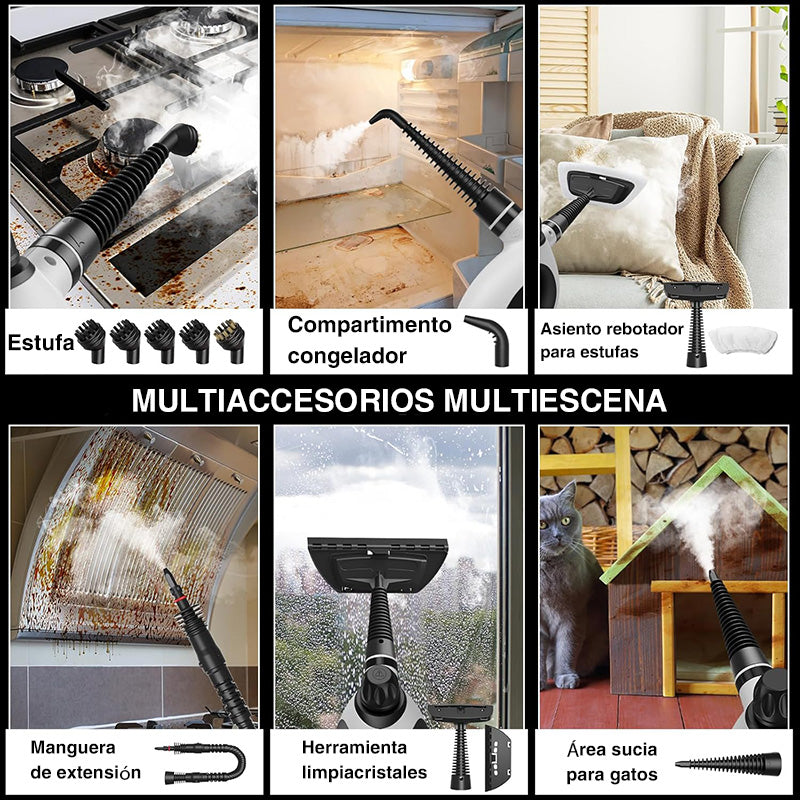 Estufa

Compartimento congelador

Asiento rebotador para estufas

MULTIACCESORIOS MULTIESCENA

Manguera de extensión

Herramienta limpiacristales

Área sucia para gatos